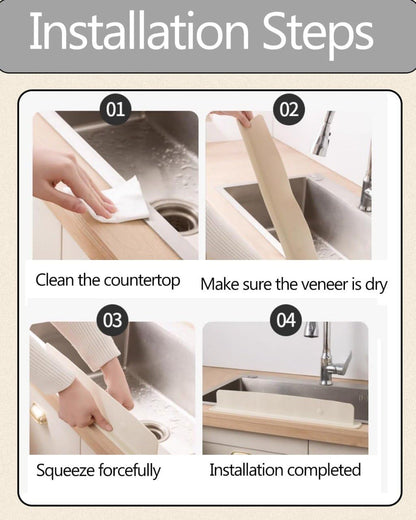 Installation Steps

01

Clean the countertop

02

Make sure the veneer is dry

03

Squeeze forcefully

04

Installation completed